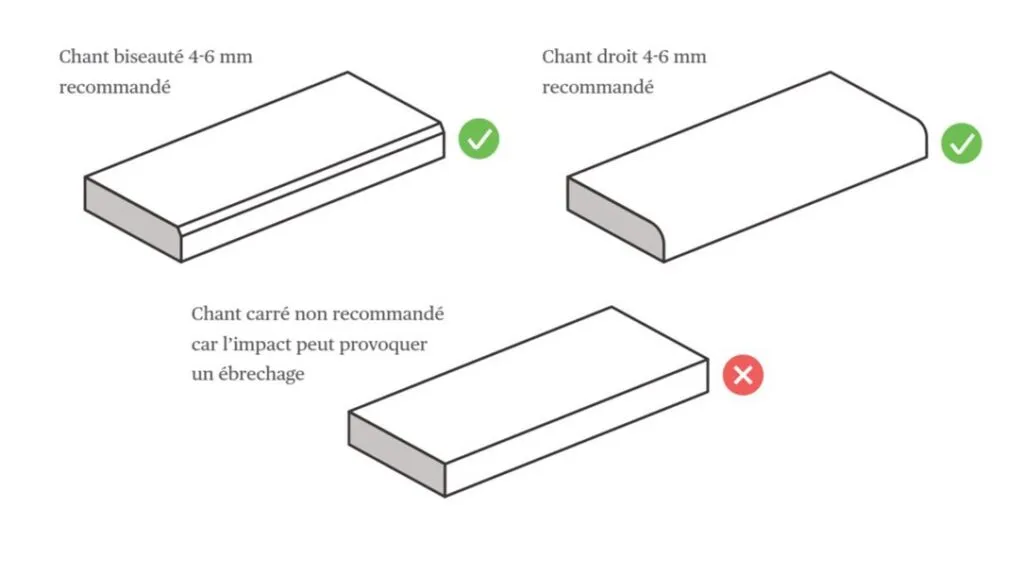 Chant biseauté 4-6 mm recommandé

Chant droit 4-6 mm recommandé

Chant carré non recommandé car l'impact peut provoquer un ébrechage